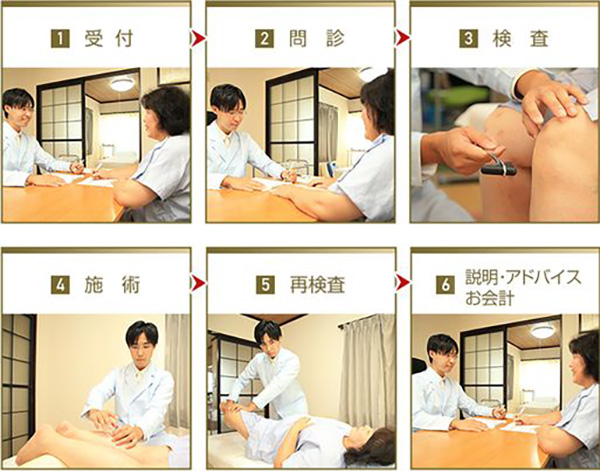 1 受付

2 問診

3 検査

4 施術

5 再検査

6 説明・アドバイス お会計